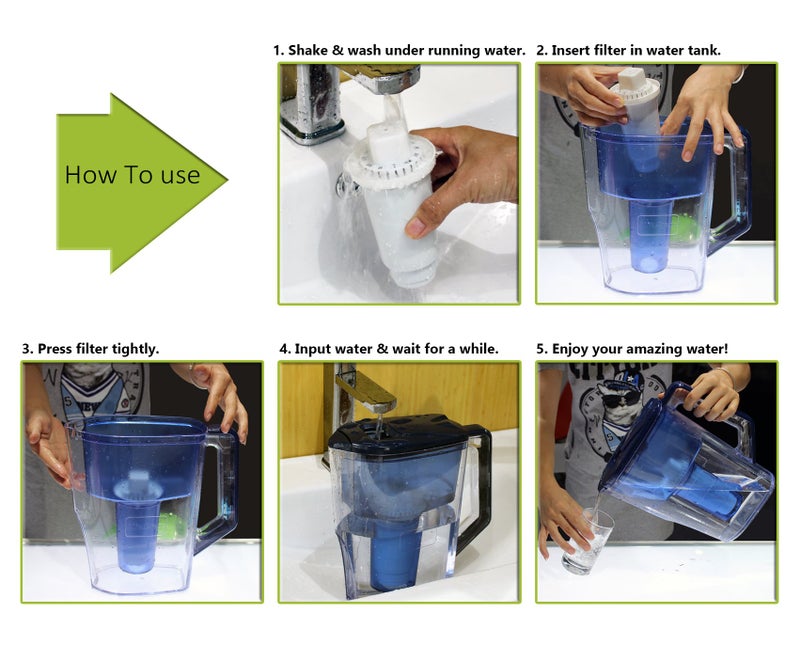 How To use

1. Shake & wash under running water.

2. Insert filter in water tank.

3. Press filter tightly.

4. Input water & wait for a while.

5. Enjoy your amazing water!